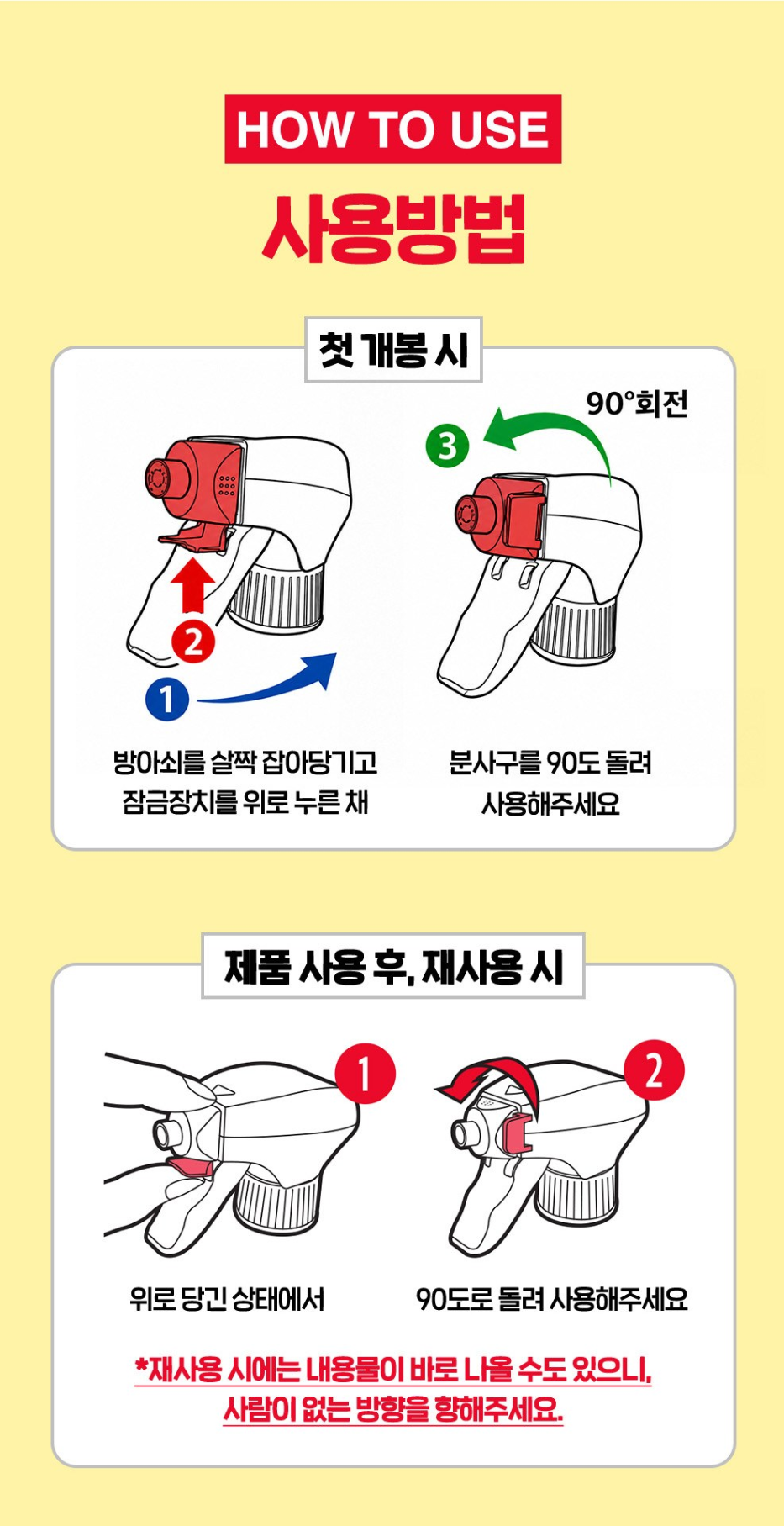 HOW TO USE

사용방법

첫 개봉 시

90°회전

3

2

1

방아쇠를 살짝 잡아당기고 잠금장치를 위로 누른 채

분사구를 90도 돌려 사용해주세요

제품 사용 후, 재사용 시

1

2

위로 당긴 상태에서

90도로 돌려 사용해주세요

*재사용 시에는 내용물이 바로 나올 수도 있으니, 사람이 없는 방향을 향해주세요.